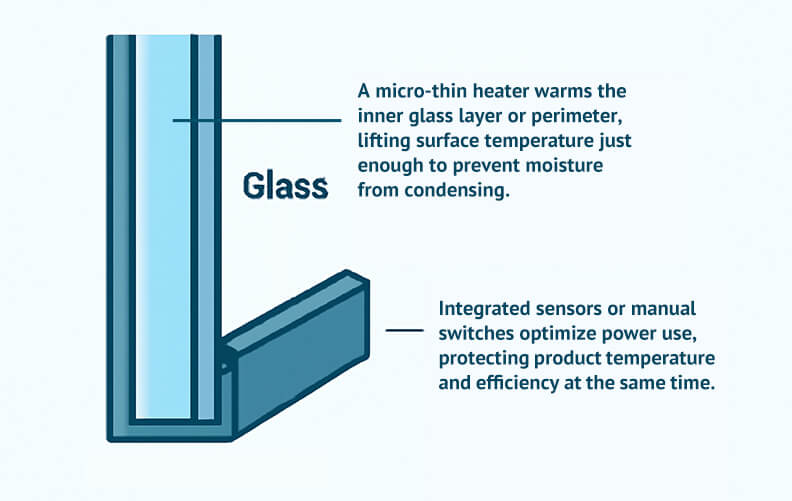 A micro-thin heater warms the inner glass layer or perimeter, lifting surface temperature just enough to prevent moisture from condensing.

Glass

Integrated sensors or manual switches optimize power use, protecting product temperature and efficiency at the same time.